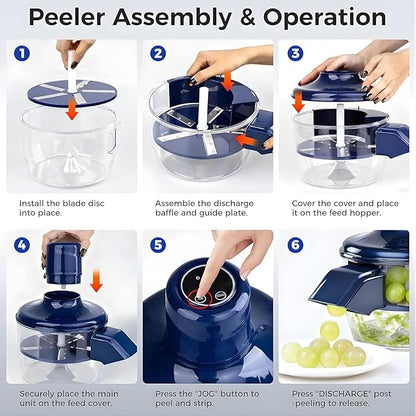 Peeler Assembly & Operation

1

Install the blade disc into place.

2

Assemble the discharge baffle and guide plate.

3

Cover the cover and place it on the feed hopper.

4

Securely place the main unit on the feed cover.

5

Press the "JOG" button to peel and strip.

6

Press "DISCHARGE" post -peeling to release.