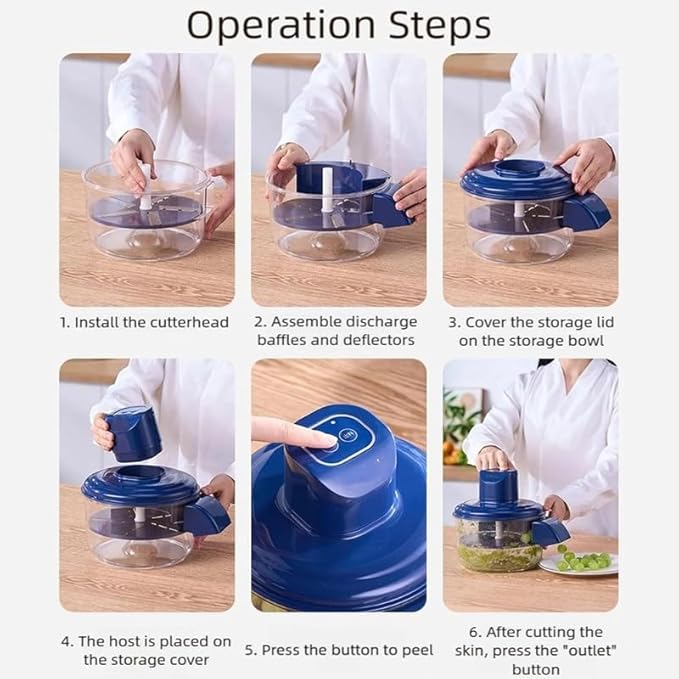 Operation Steps

1. Install the cutterhead

2. Assemble discharge baffles and deflectors

3. Cover the storage lid on the storage bowl

4. The host is placed on the storage cover

5. Press the button to peel

6. After cutting the skin, press the "outlet" button