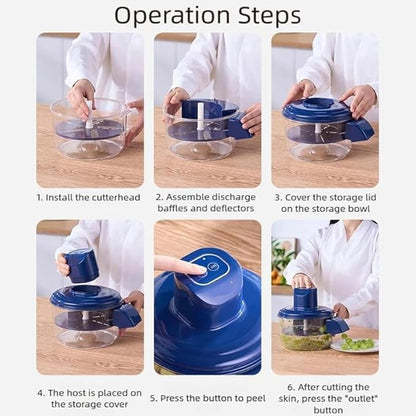 Operation Steps

1. Install the cutterhead

2. Assemble discharge baffles and deflectors

3. Cover the storage lid on the storage bowl

4. The host is placed on the storage cover

5. Press the button to peel

6. After cutting the skin, press the "outlet" button